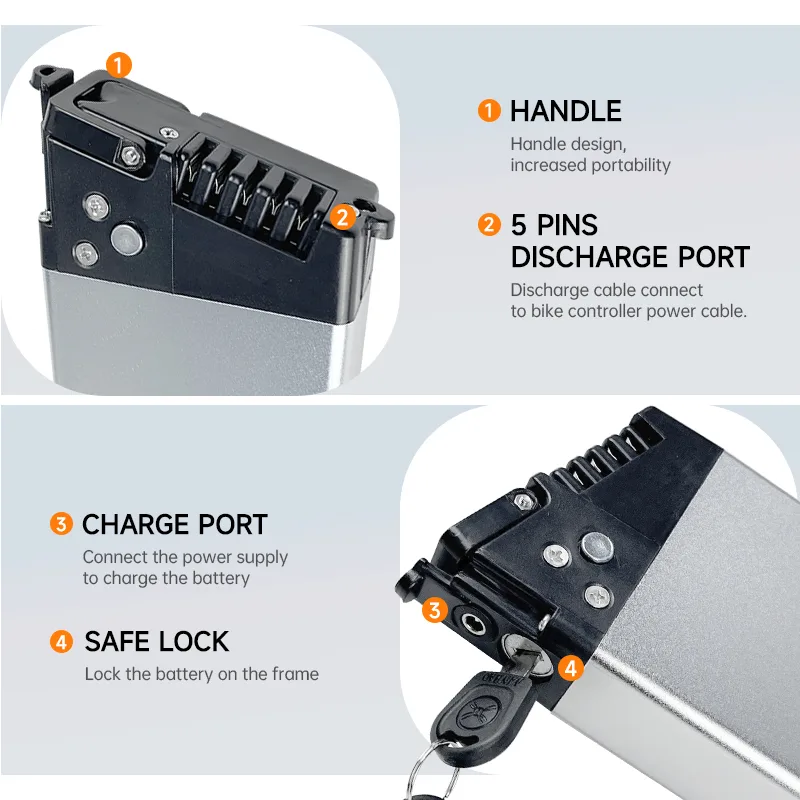 1

2

1 HANDLE
Handle design, increased portability

2 5 PINS DISCHARGE PORT
Discharge cable connect to bike controller power cable.

3 CHARGE PORT
Connect the power supply to charge the battery

4 SAFE LOCK
Lock the battery on the frame

3

4